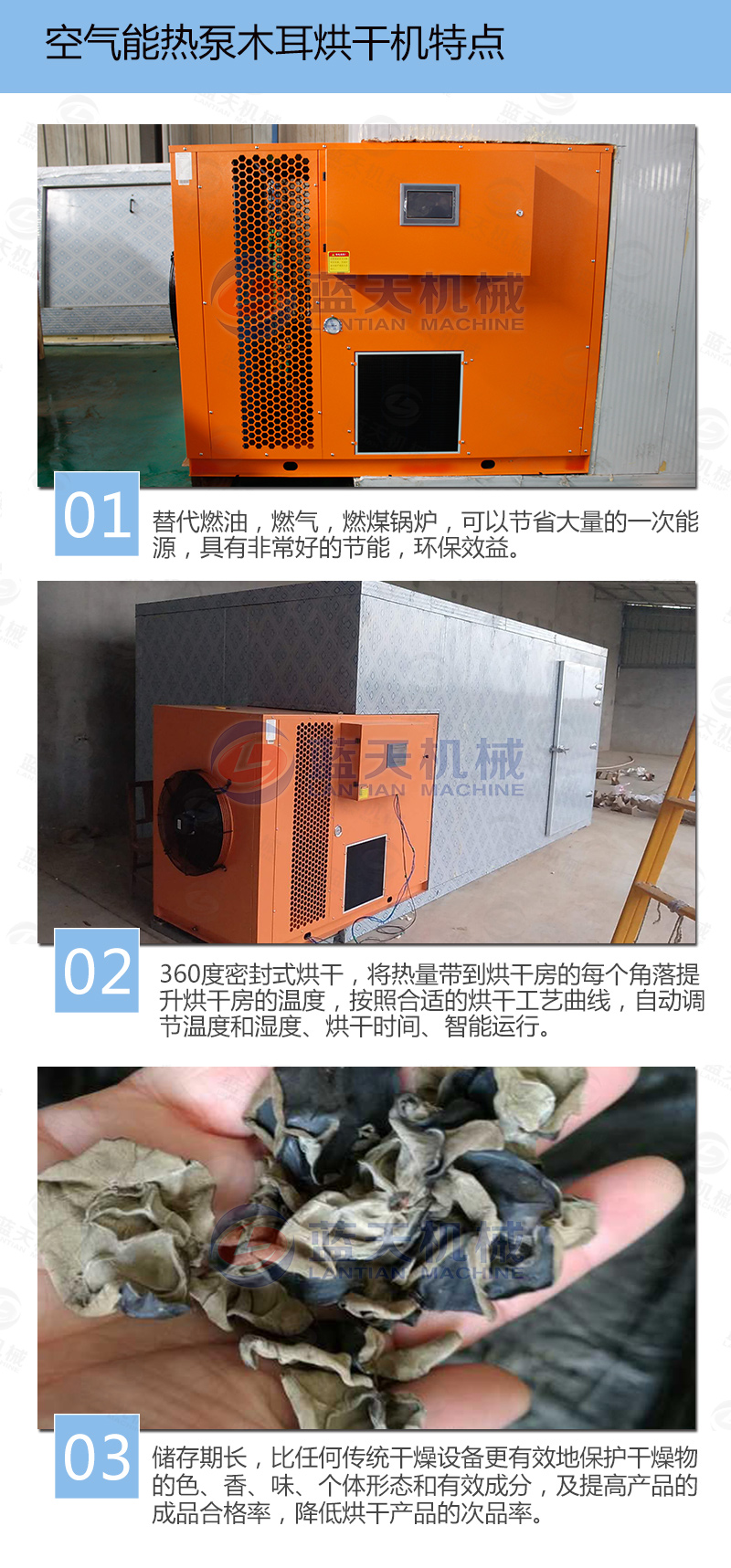 空气能热泵木耳烘干机特点

蓝天机械
LANTIAN MACHINE

01 替代燃油，燃气，燃煤锅炉，可以节省大量的一次能源，具有非常好的节能，环保效益。

蓝天机械
LANTIAN MACHINE

02 360度密封式烘干，将热量带到烘干房的每个角落提升烘干房的温度，按照合适的烘干工艺曲线，自动调节温度和湿度、烘干时间、智能运行。

蓝天机械
LANTIAN MACHINE

03 储存期长，比任何传统干燥设备更有效地保护干燥物的色、香、味、个体形态和有效成分，及提高产品的成品合格率，降低烘干产品的次品率。